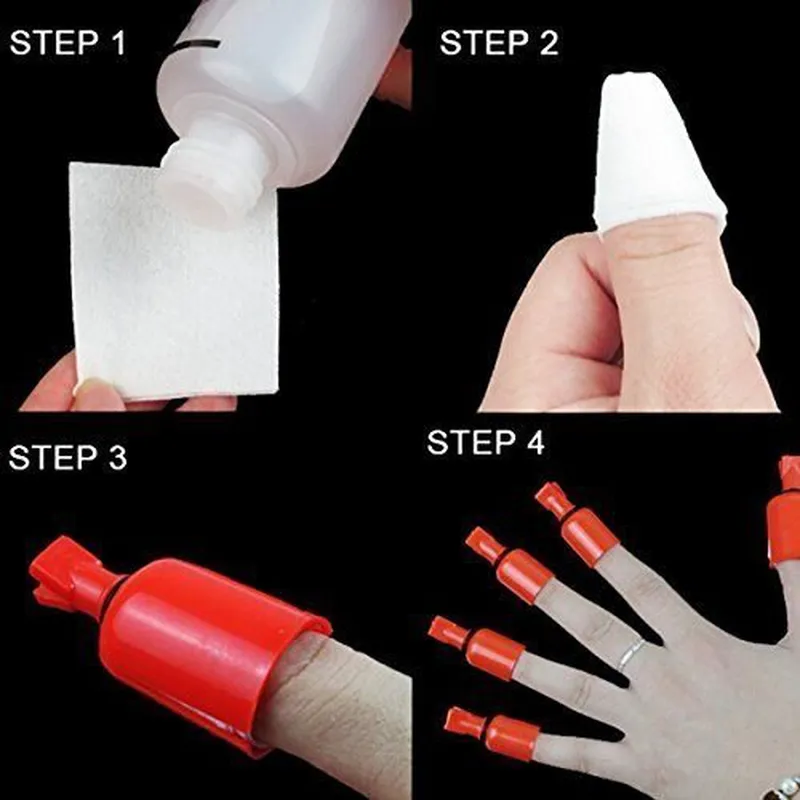 STEP 1

STEP 2

STEP 3

STEP 4